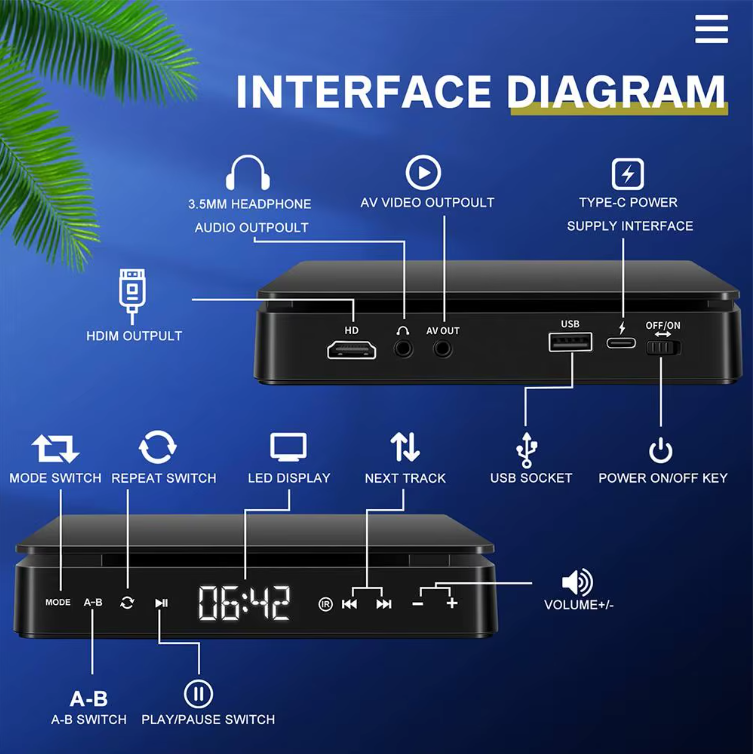 INTERFACE DIAGRAM

3.5MM HEADPHONE
AUDIO OUTPOULT

AV VIDEO OUTPOULT

TYPE-C POWER
SUPPLY INTERFACE

HDIM OUTPULT

HD

AV OUT

USB

OFF/ON

USB SOCKET

POWER ON/OFF KEY

MODE SWITCH

REPEAT SWITCH

LED DISPLAY

NEXT TRACK

MODE

A-B

06:42

IR

VOLUME+/-

A-B
A-B SWITCH

PLAY/PAUSE SWITCH